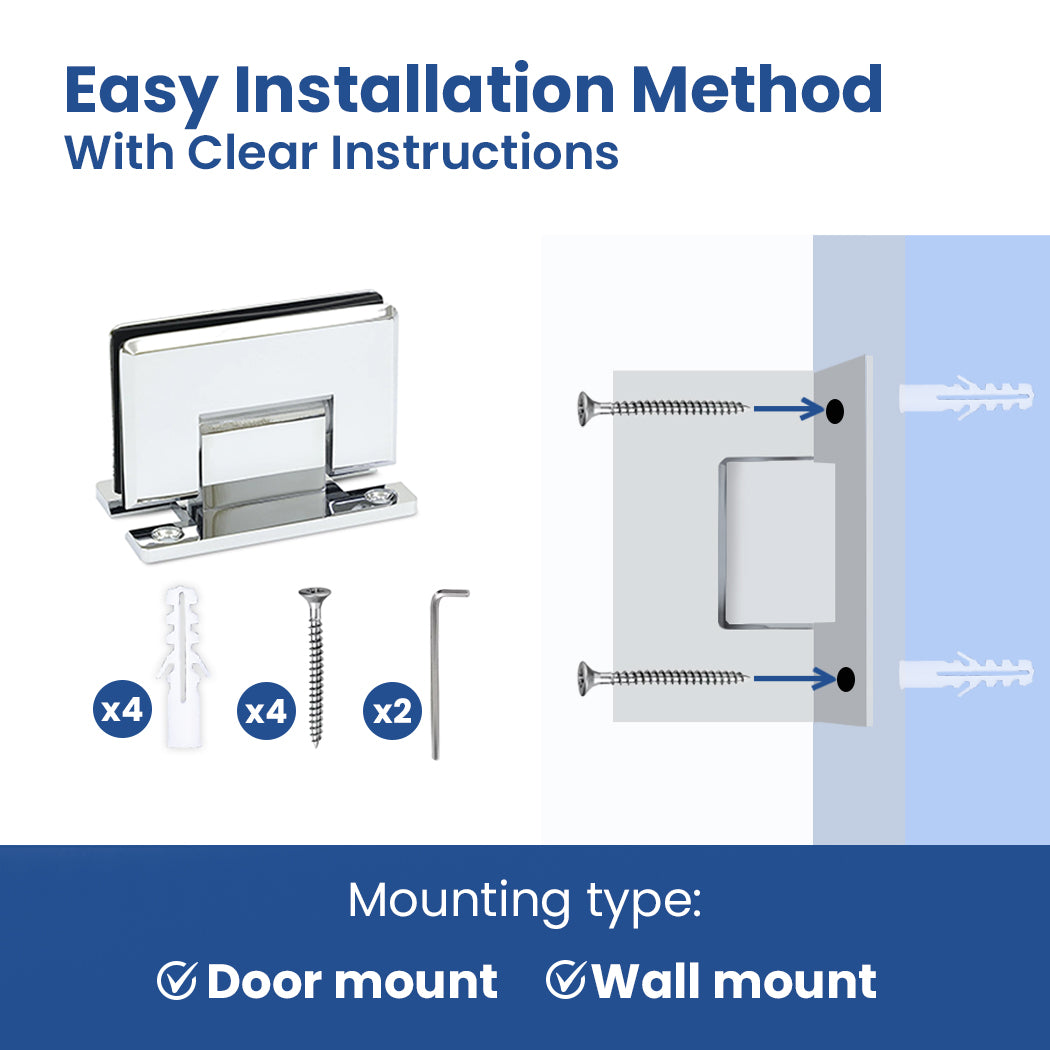 Easy Installation Method
With Clear Instructions

x4 x4 x2

Mounting type:
Door mount Wall mount