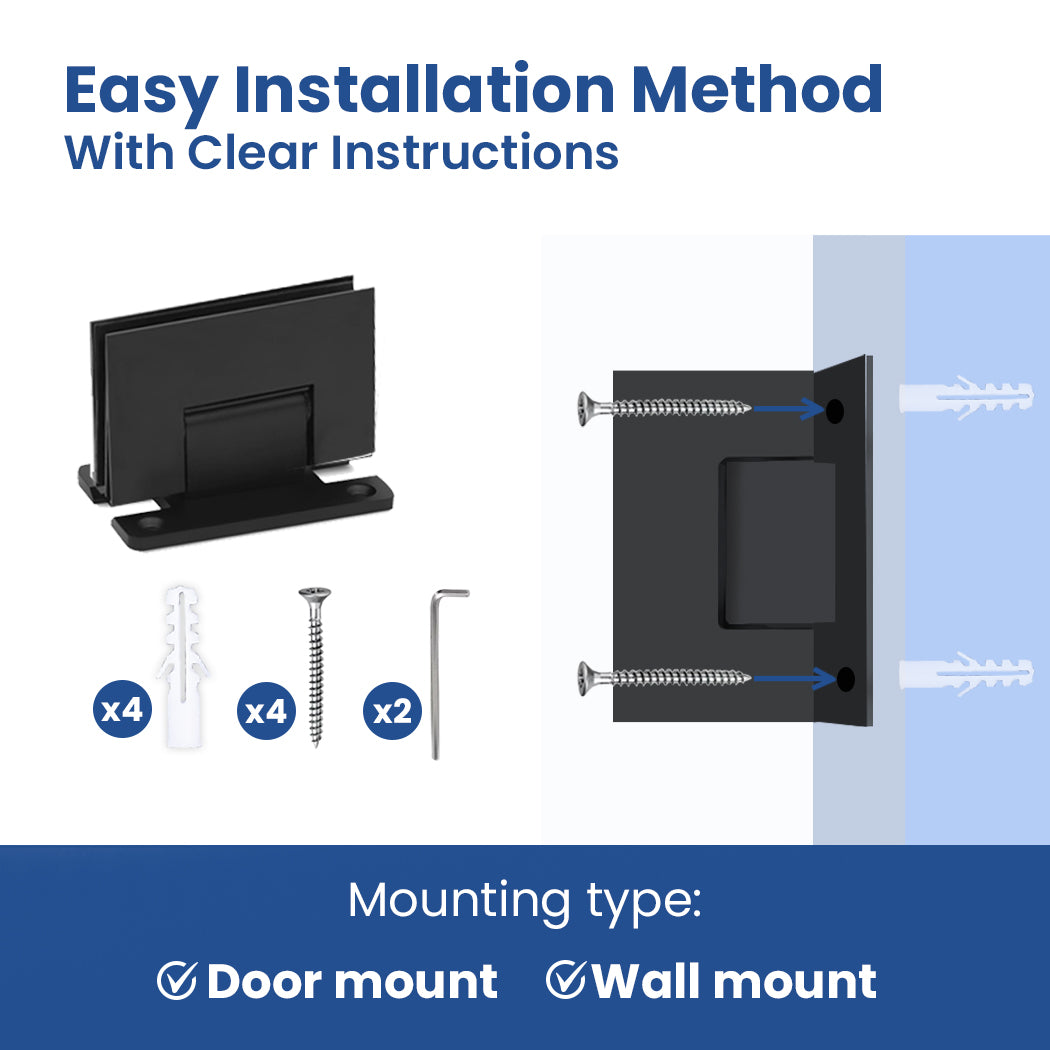 Easy Installation Method
With Clear Instructions

x4 x4 x2

Mounting type:

Door mount Wall mount