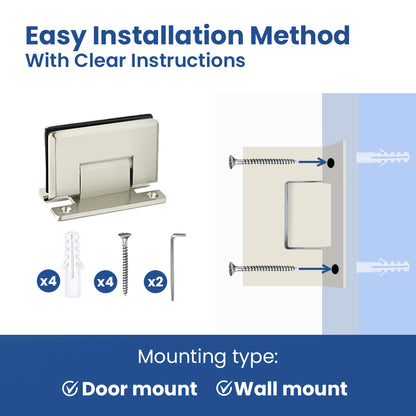 Easy Installation Method
With Clear Instructions

x4 x4 x2

Mounting type:
Door mount Wall mount